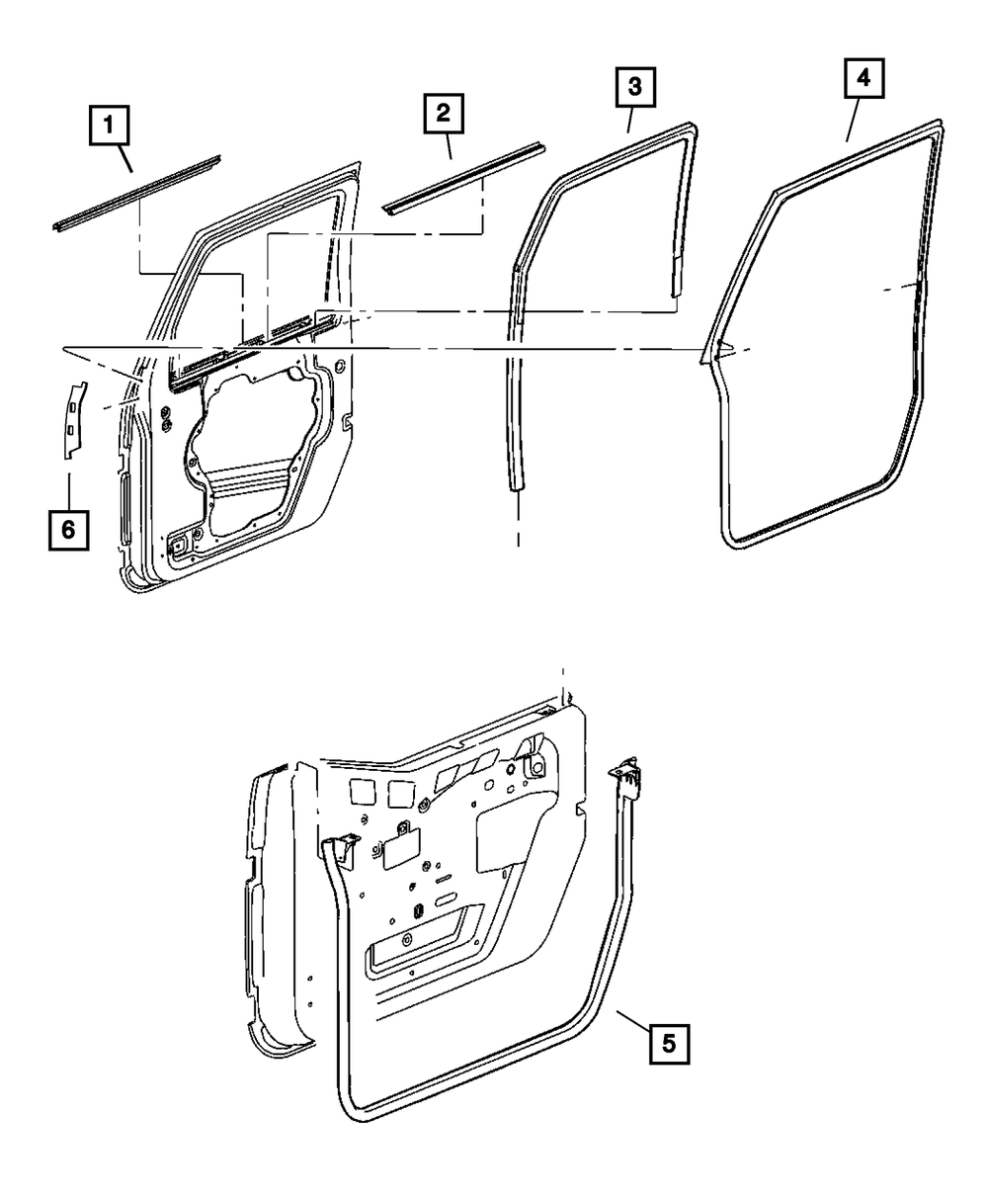 1
2
3
4
6
5